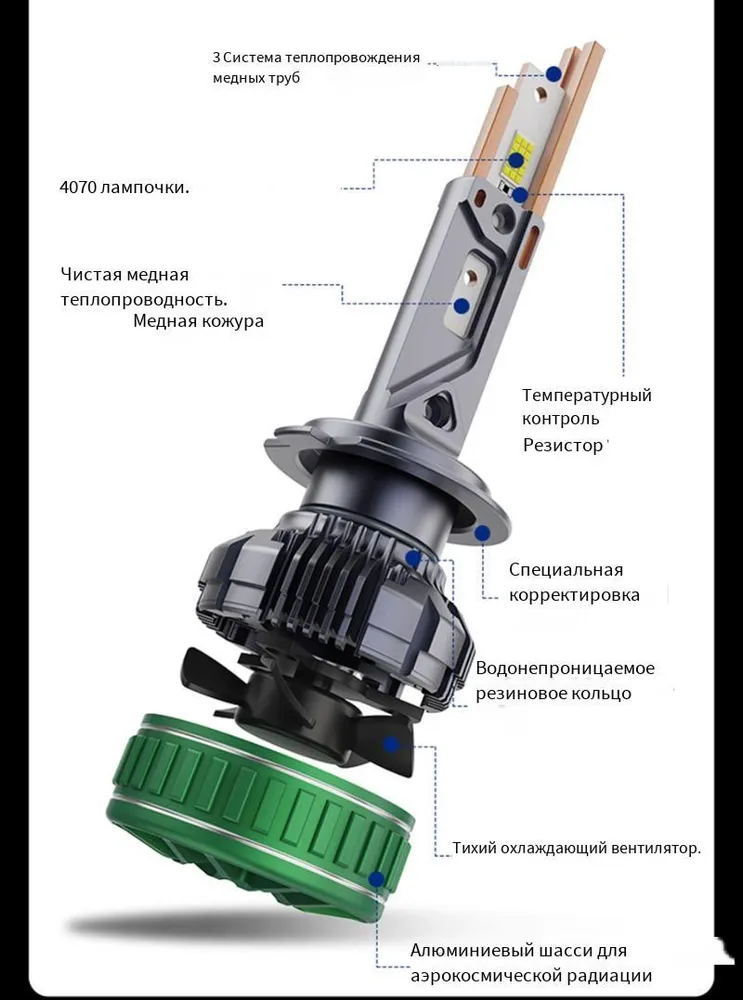 3 Система теплопровождения медных труб

4070 лампочки.

Чистая медная теплопроводность.
Медная кожура

Температурный контроль
Резистор

Специальная корректировка

Водонепроницаемое резиновое кольцо

Тихий охлаждающий вентилятор.

Алюминиевый шасси для аэрокосмической радиации